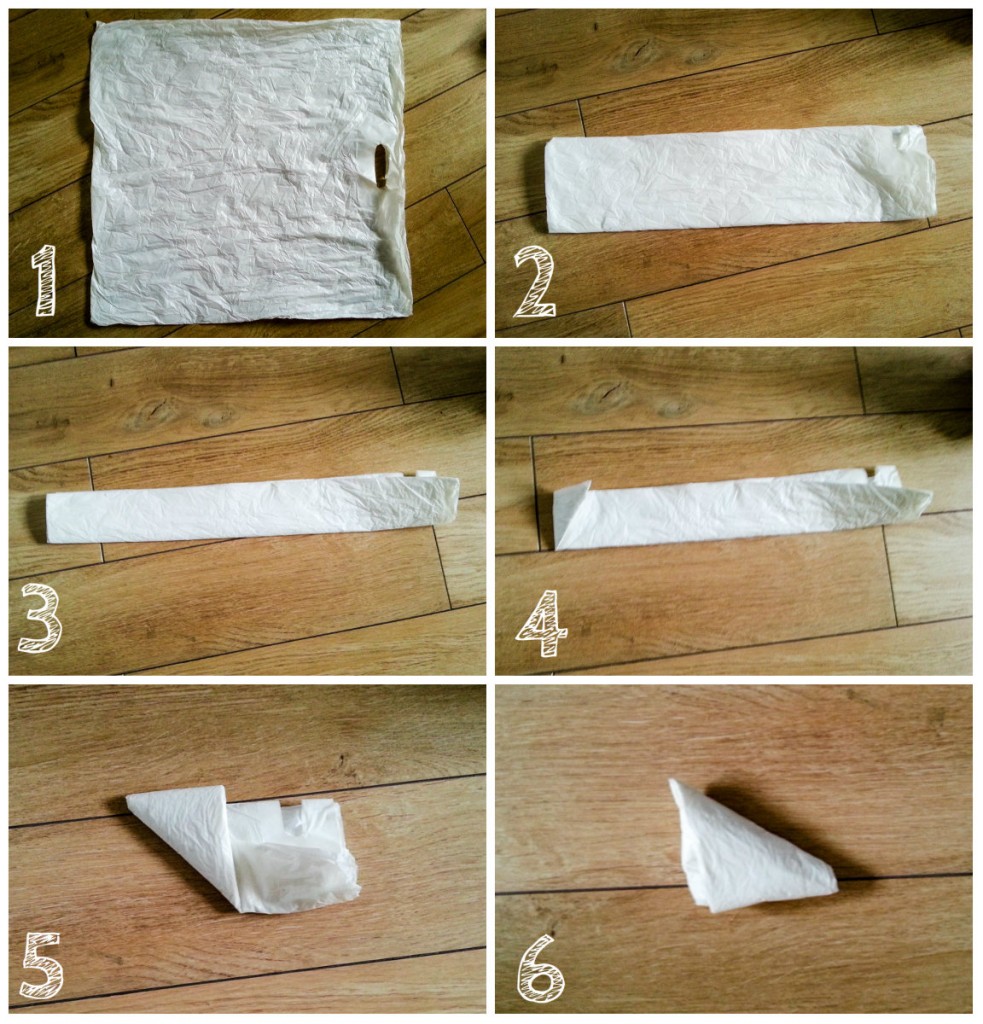 1
2
3
4
5
6